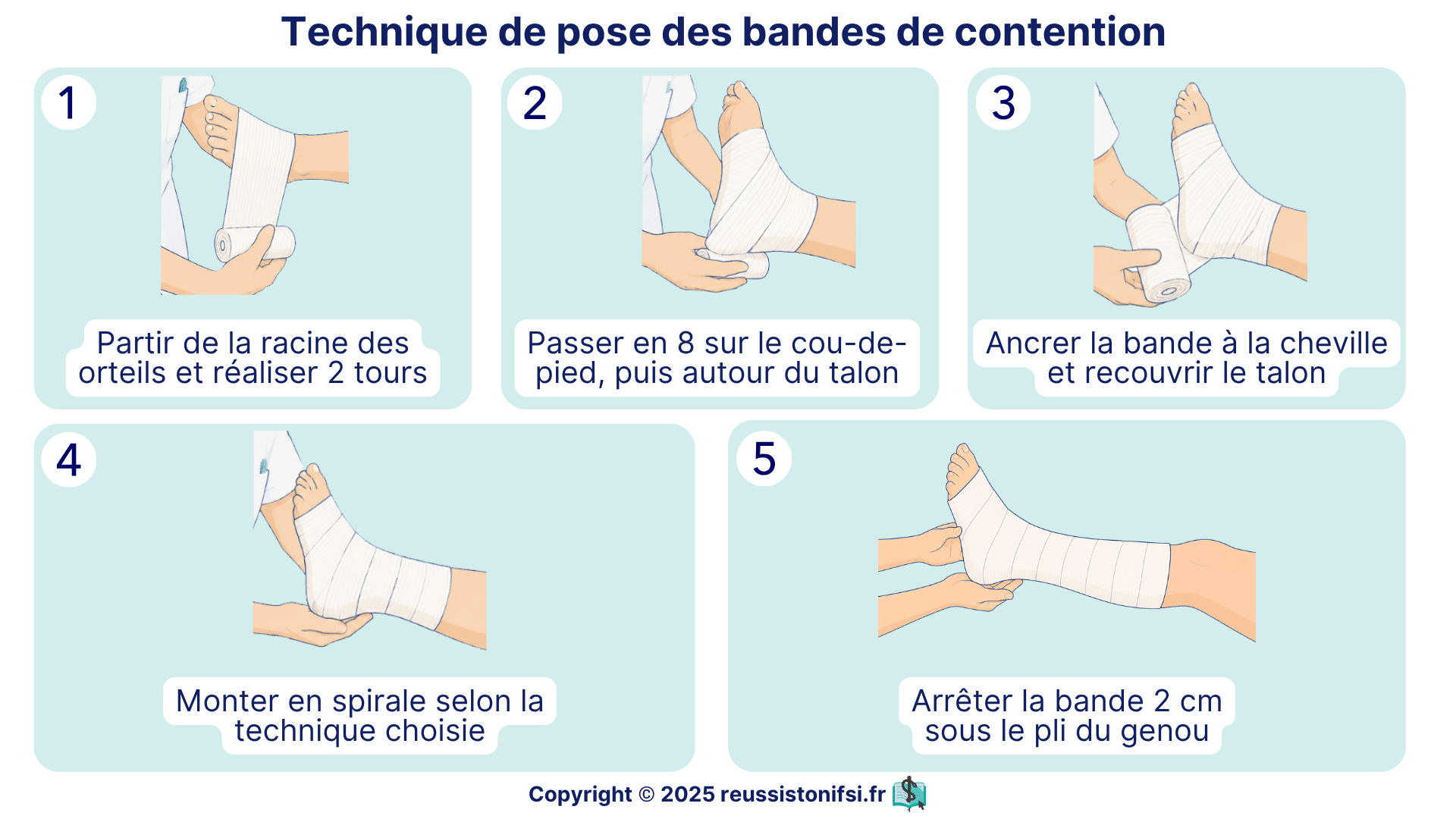 Technique de pose des bandes de contention

1
Partir de la racine des orteils et réaliser 2 tours

2
Passer en 8 sur le cou-de-pied, puis autour du talon

3
Ancrer la bande à la cheville et recouvrir le talon

4
Monter en spirale selon la technique choisie

5
Arrêter la bande 2 cm sous le pli du genou

Copyright © 2025 reussistonifsi.fr