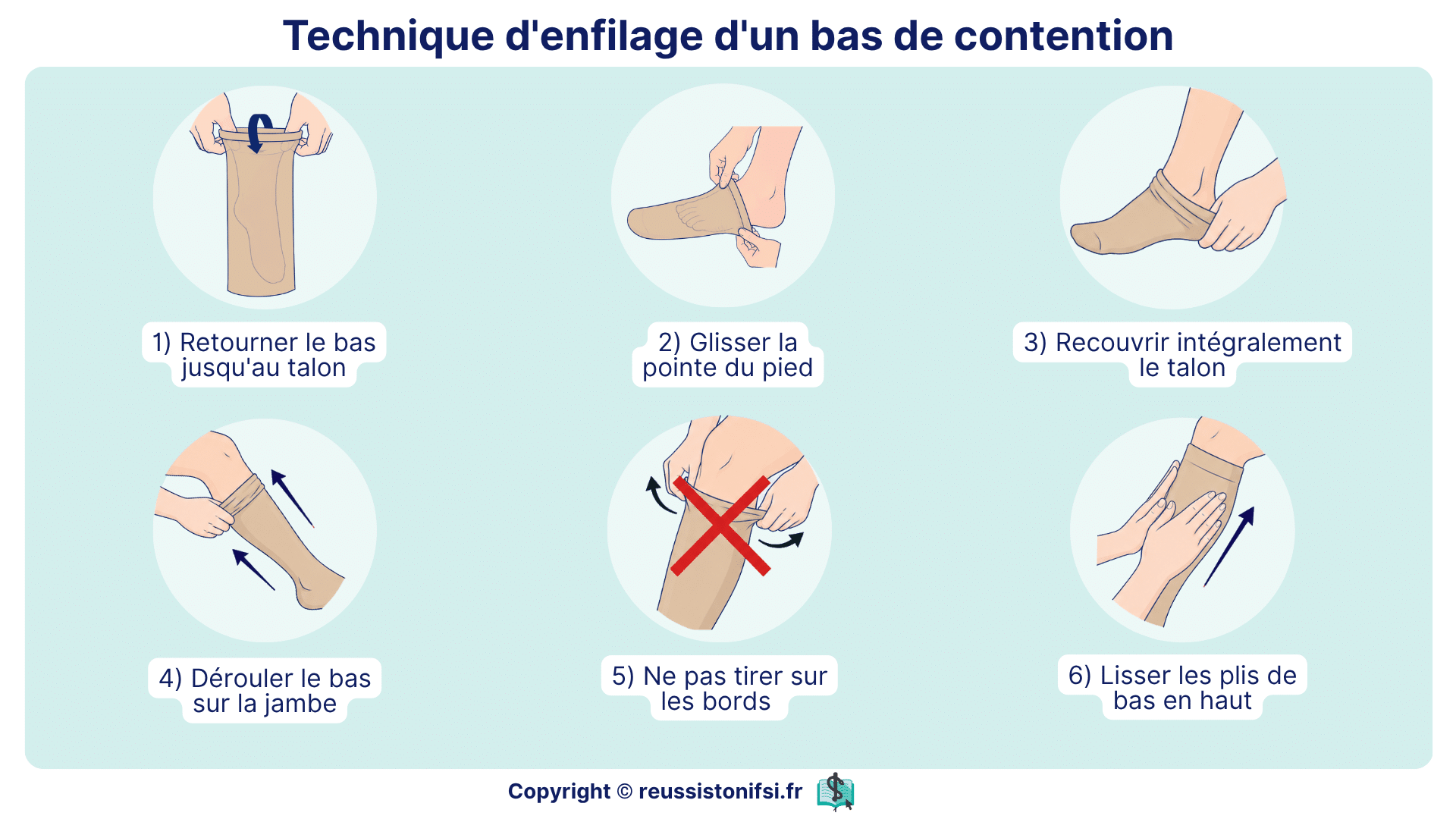 Technique d'enfilage d'un bas de contention

1) Retourner le bas jusqu'au talon

2) Glisser la pointe du pied

3) Recouvrir intégralement le talon

4) Dérouler le bas sur la jambe

5) Ne pas tirer sur les bords

6) Lisser les plis de bas en haut

Copyright © reussistonifsi.fr